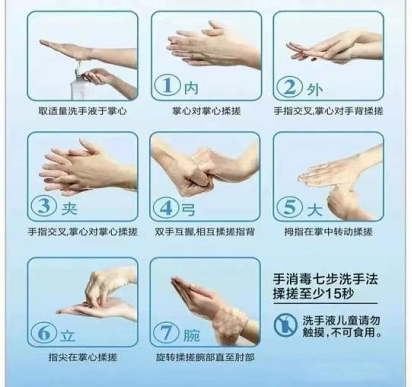 取适量洗手液于掌心

1 内

掌心对掌心揉搓

2 外

手指交叉,掌心对手背揉搓

3 夹

手指交叉,掌心对掌心揉搓

4 弓

双手互握,相互揉搓指背

5 大

拇指在掌中转动揉搓

6 立

指尖在掌心揉搓

7 腕

旋转揉搓腕部直至肘部

手消毒七步洗手法
揉搓至少15秒

洗手液儿童请勿触摸,不可食用。